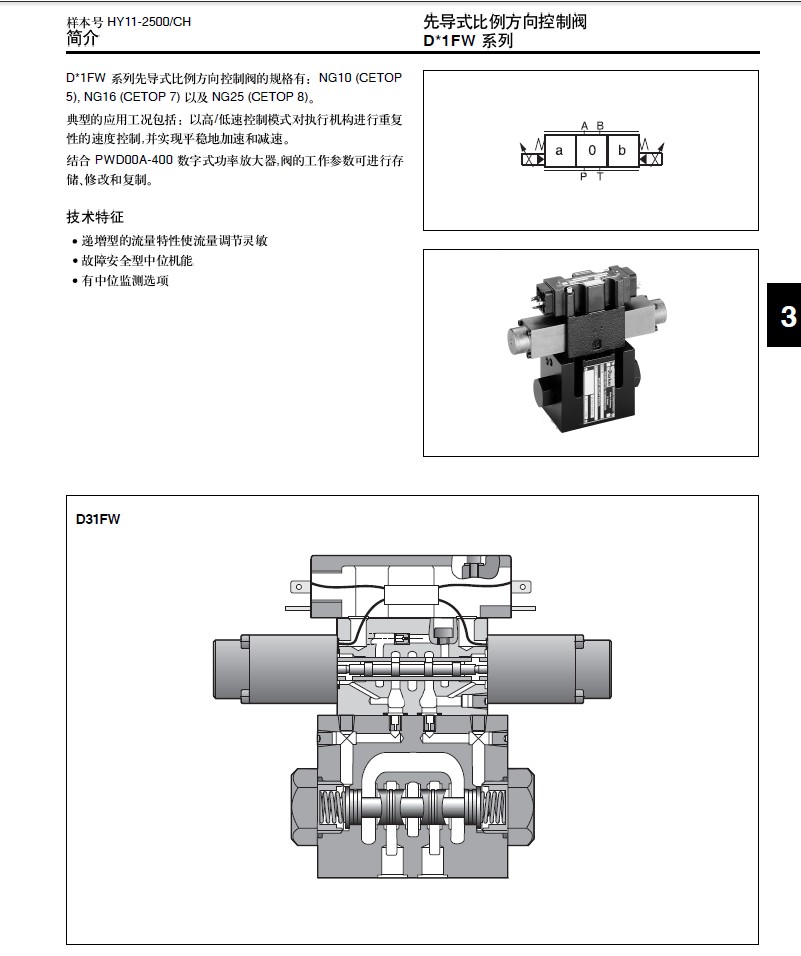 样本号 HY11-2500/CH
简介

先导式比例方向控制阀
D*1FW 系列

D*1FW 系列先导式比例方向控制阀的规格有：NG10 (CETOP 5), NG16 (CETOP 7) 以及 NG25 (CETOP 8)。

典型的应用工况包括：以高/低速控制模式对执行机构进行重复性的速度控制,并实现平稳地加速和减速。

结合 PWD00A-400 数字式功率放大器,阀的工作参数可进行存储,修改和复制。

技术特征

• 递增型的流量特性使流量调节灵敏
• 故障安全型中位机能
• 有中位监测选项

A B
a 0 b
P T

3

D31FW