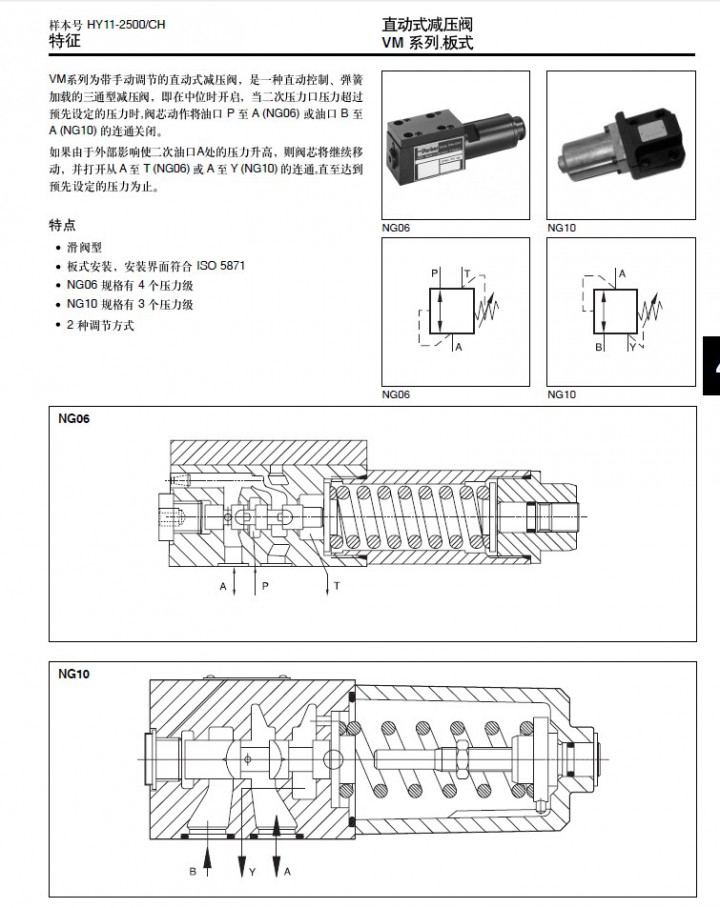 样本号 HY11-2500/CH
特征

直动式减压阀
VM 系列,板式

VM系列为带手动调节的直动式减压阀，是一种直动控制、弹簧加载的三通型减压阀，即在中位时开启，当二次压力口压力超过预先设定的压力时,阀芯动作将油口 P 至 A (NG06) 或油口 B 至 A (NG10) 的连通关闭。

如果由于外部影响使二次油口A处的压力升高，则阀芯将继续移动，并打开从 A 至 T (NG06) 或 A 至 Y (NG10) 的连通,直至达到预先设定的压力为止。

特点

• 滑阀型
• 板式安装，安装界面符合 ISO 5871
• NG06 规格有 4 个压力级
• NG10 规格有 3 个压力级
• 2 种调节方式

NG06

NG10

P T A

NG06

A B Y

NG10

NG06

A P T

NG10

B Y A